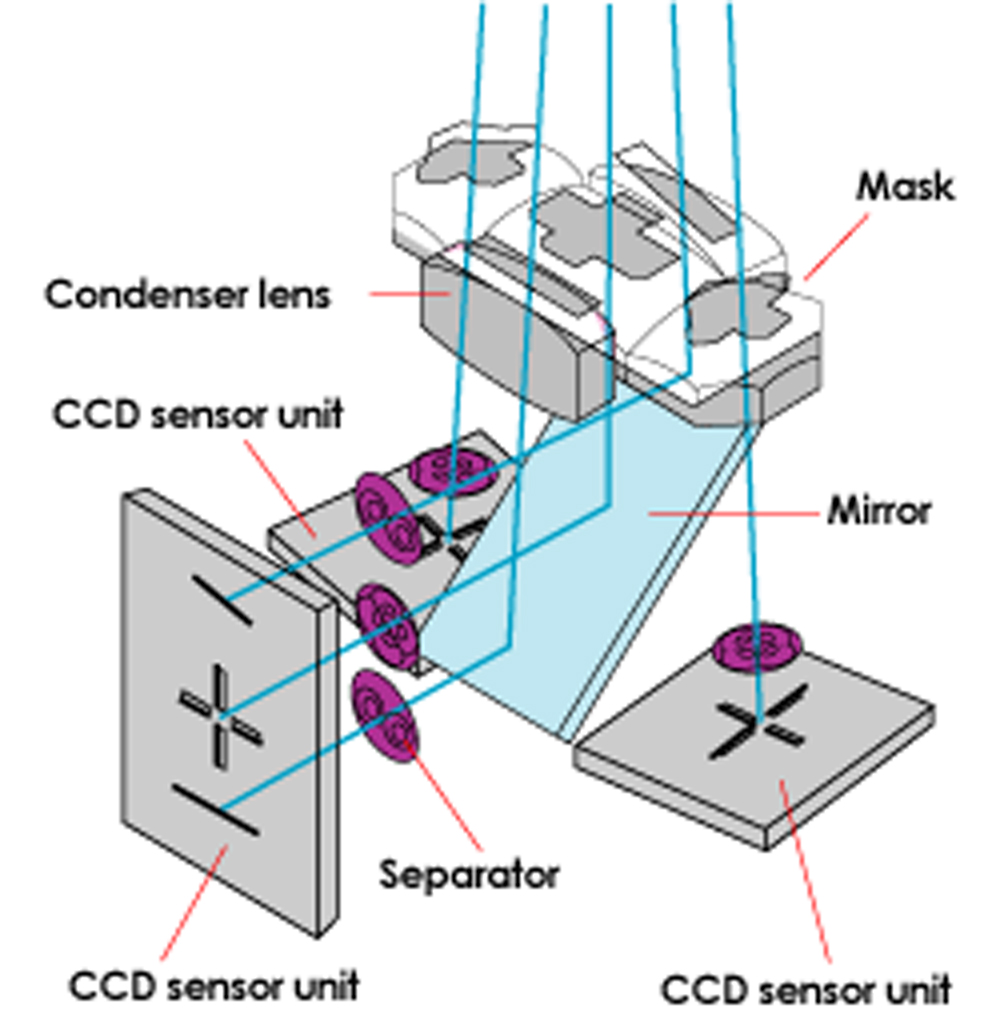 Mask

Condenser lens

CCD sensor unit

Mirror

Separator

CCD sensor unit

CCD sensor unit